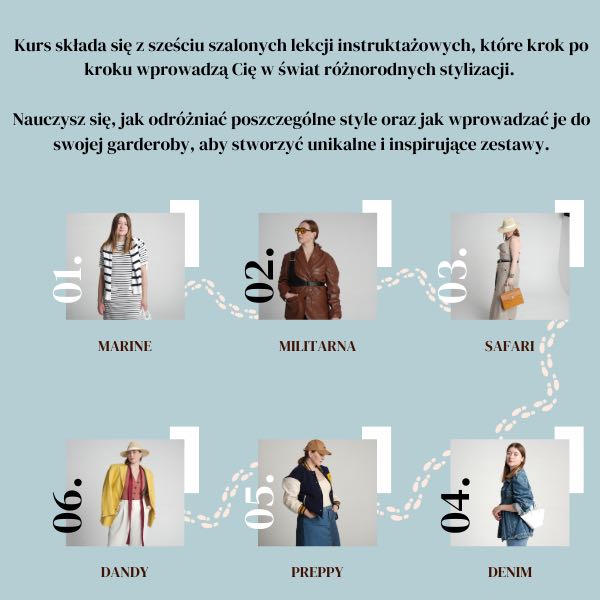 Kurs składa się z sześciu szalonych lekcji instruktażowych, które krok po kroku wprowadzą Cię w świat różnorodnych stylizacji.

Nauczysz się, jak odróżniać poszczególne style oraz jak wprowadzać je do swojej garderoby, aby stworzyć unikalne i inspirujące zestawy.

01.
MARINE

02.
MILITARNA

03.
SAFARI

06.
DANDY

05.
PREPPY

04.
DENIM